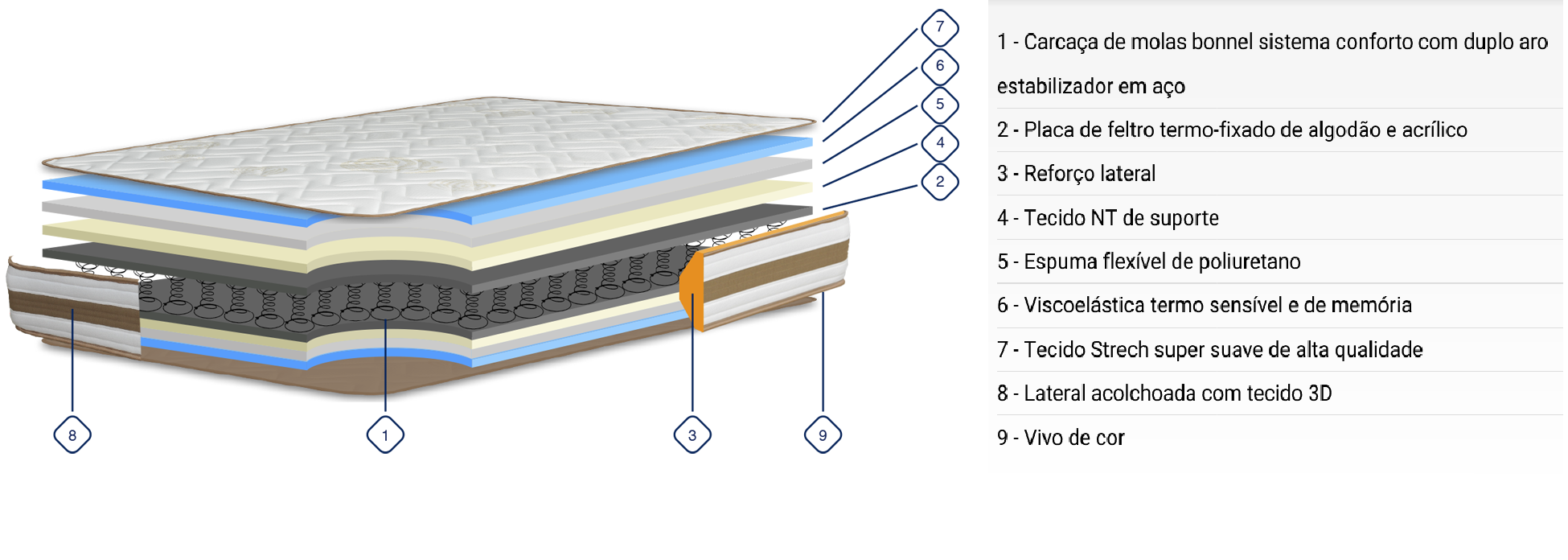 7
6
5
4
2
8
1
3
9

1 - Carcaça de molas bonnel sistema conforto com duplo aro estabilizador em aço

2 - Placa de feltro termo-fixado de algodão e acrílico

3 - Reforço lateral

4 - Tecido NT de suporte

5 - Espuma flexível de poliuretano

6 - Viscoelástica termo sensível e de memória

7 - Tecido Strech super suave de alta qualidade

8 - Lateral acolchoada com tecido 3D

9 - Vivo de cor